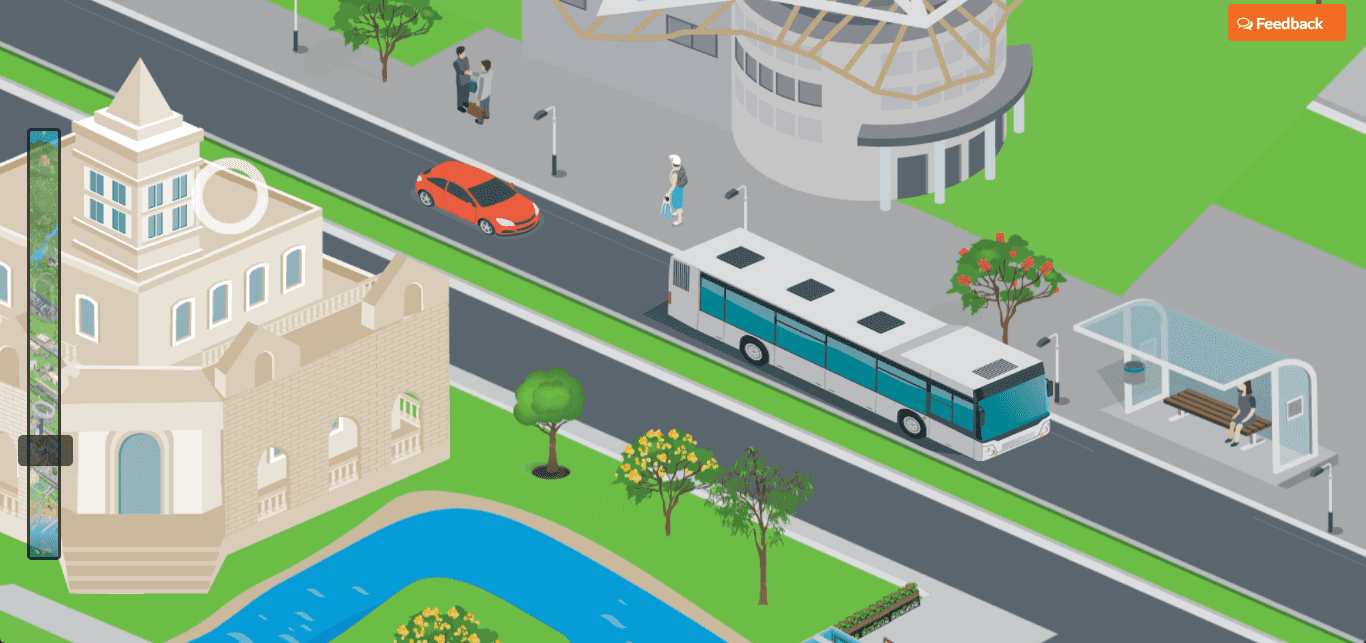 Feedback